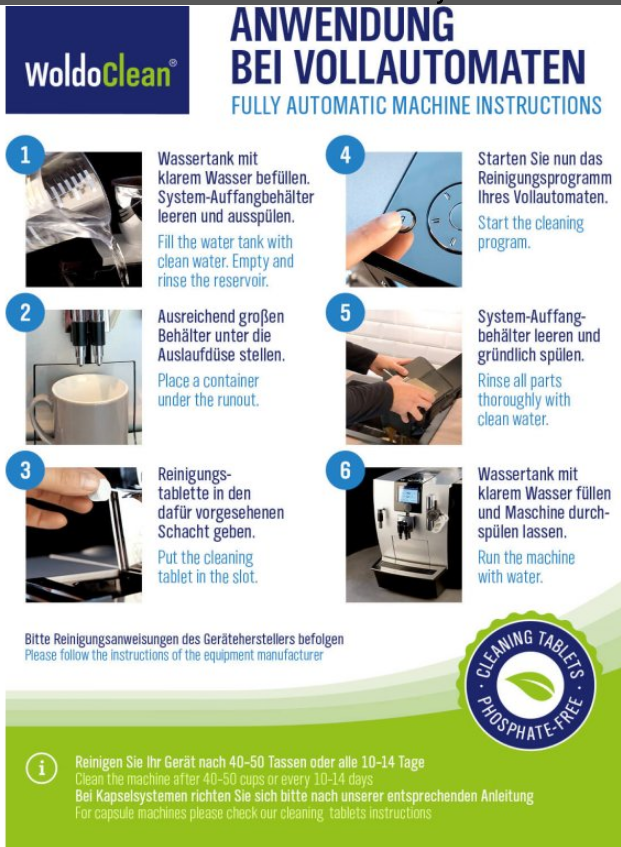 WoldoClean®

ANWENDUNG BEI VOLLAUTOMATEN

FULLY AUTOMATIC MACHINE INSTRUCTIONS

1

Wassertank mit klarem Wasser befüllen. System-Auffangbehälter leeren und ausspülen.

Fill the water tank with clean water. Empty and rinse the reservoir.

2

Ausreichend großen Behälter unter die Auslaufdüse stellen.

Place a container under the runout.

3

Reinigungstablette in den dafür vorgesehenen Schacht geben.

Put the cleaning tablet in the slot.

4

Starten Sie nun das Reinigungsprogramm Ihres Vollautomaten.

Start the cleaning program.

5

System-Auffangbehälter leeren und gründlich spülen.

Rinse all parts thoroughly with clean water.

6

Wassertank mit klarem Wasser füllen und Maschine durchspülen lassen.

Run the machine with water.

Bitte Reinigungsanweisungen des Geräteherstellers befolgen
Please follow the instructions of the equipment manufacturer

CLEANING TABLETS
PHOSPHATE-FREE

Reinigen Sie Ihr Gerät nach 40-50 Tassen oder alle 10-14 Tage
Clean the machine after 40-50 cups or every 10-14 days
Bei Kapselsystemen richten Sie sich bitte nach unserer entsprechenden Anleitung
For capsule machines please check our cleaning tablets instructions